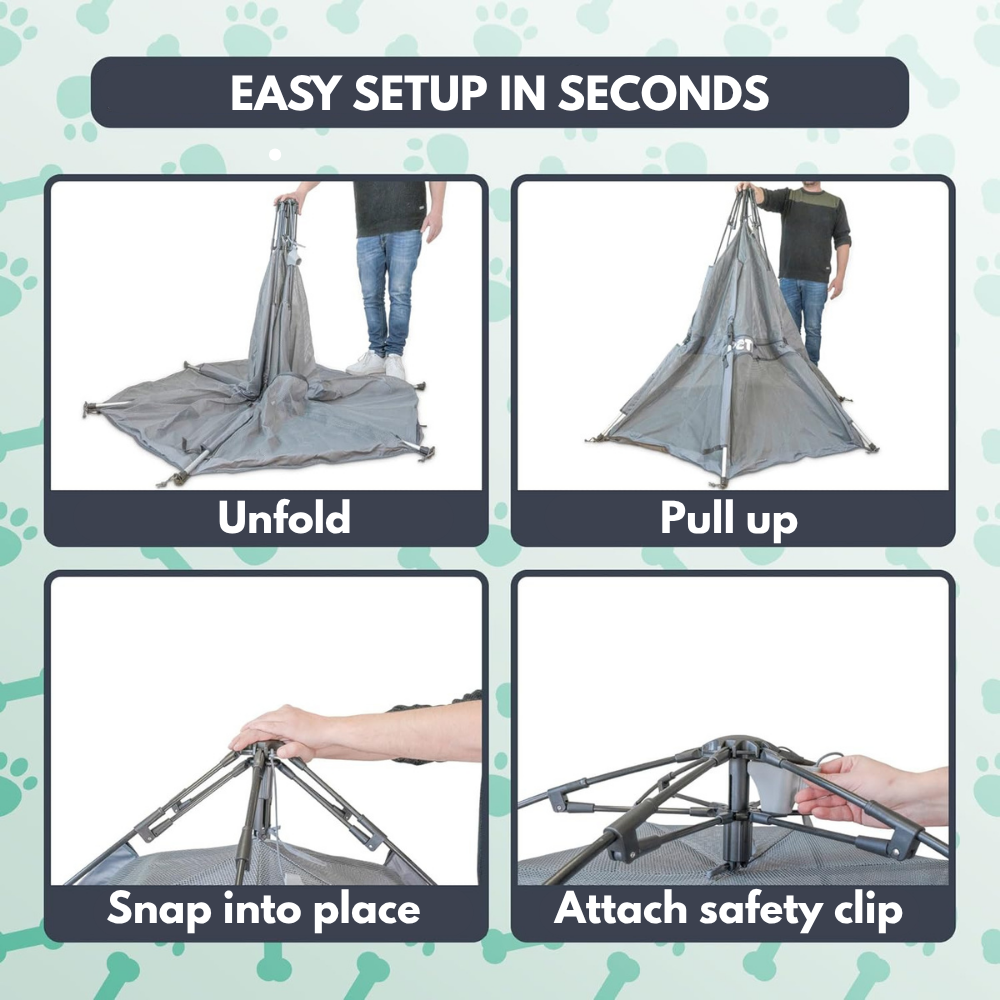 EASY SETUP IN SECONDS

Unfold

Pull up

Snap into place

Attach safety clip